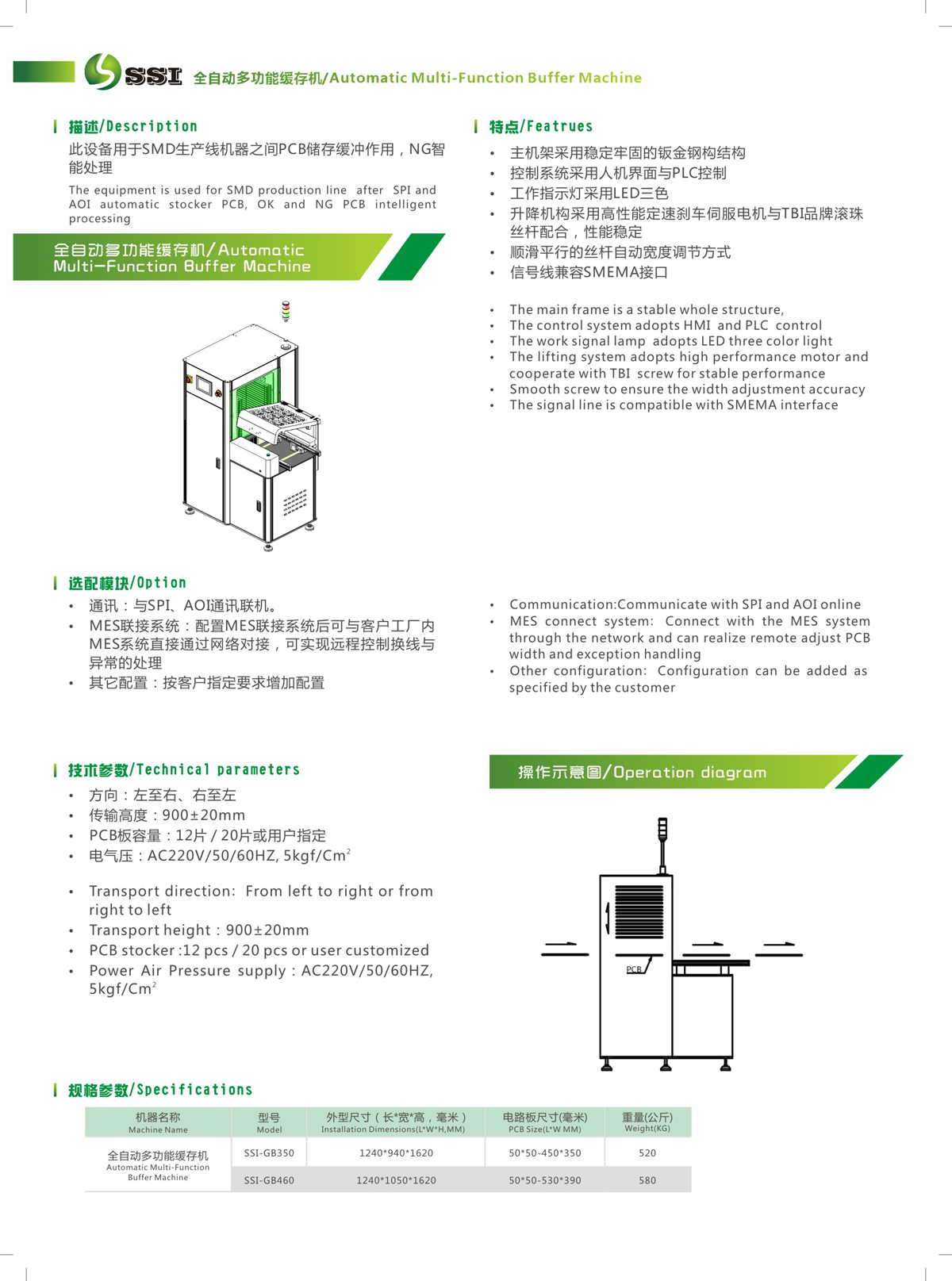 SSI 全自动多功能缓存机/Automatic Multi-Function Buffer Machine

描述/Description

此设备用于SMD生产线机器之间PCB储存缓冲作用，NG智能处理

The equipment is used for SMD production line after SPI and AOI automatic stocker PCB, OK and NG PCB intelligent processing

全自动多功能缓存机/Automatic Multi-Function Buffer Machine

特点/Featrues

• 主机架采用稳定牢固的钣金钢构结构
• 控制系统采用人机界面与PLC控制
• 工作指示灯采用LED三色
• 升降机构采用高性能定速刹车伺服电机与TBI品牌滚珠丝杆配合，性能稳定
• 顺滑平行的丝杆自动宽度调节方式
• 信号线兼容SMEMA接口

• The main frame is a stable whole structure,
• The control system adopts HMI and PLC control
• The work signal lamp adopts LED three color light
• The lifting system adopts high performance motor and cooperate with TBI screw for stable performance
• Smooth screw to ensure the width adjustment accuracy
• The signal line is compatible with SMEMA interface

选配模块/Option

• 通讯：与SPI、AOI通讯联机。
• MES联接系统：配置MES联接系统后可与客户工厂内MES系统直接通过网络对接，可实现远程控制换线与异常的处理
• 其它配置：按客户指定要求增加配置

• Communication:Communicate with SPI and AOI online
• MES connect system: Connect with the MES system through the network and can realize remote adjust PCB width and exception handling
• Other configuration: Configuration can be added as specified by the customer

技术参数/Technical parameters

• 方向：左至右、右至左
• 传输高度：900±20mm
• PCB板容量：12片 / 20片或用户指定
• 电气压：AC220V/50/60HZ, 5kgf/Cm$^2$

• Transport direction: From left to right or from right to left
• Transport height : 900±20mm
• PCB stocker :12 pcs / 20 pcs or user customized
• Power Air Pressure supply : AC220V/50/60HZ, 5kgf/Cm$^2$

操作示意图/Operation diagram

PCB

规格参数/Specifications

| 机器名称 Machine Name | 型号 Model | 外型尺寸（长*宽*高，毫米） Installation Dimensions(L*W*H,MM) | 电路板尺寸(毫米) PCB Size(L*W MM) | 重量(公斤) Weight(KG) |
|---|---|---|---|---|
| 全自动多功能缓存机 Automatic Multi-Function Buffer Machine | SSI-GB350 | 1240*940*1620 | 50*50-450*350 | 520 |
| | SSI-GB460 | 1240*1050*1620 | 50*50-530*390 | 580 |