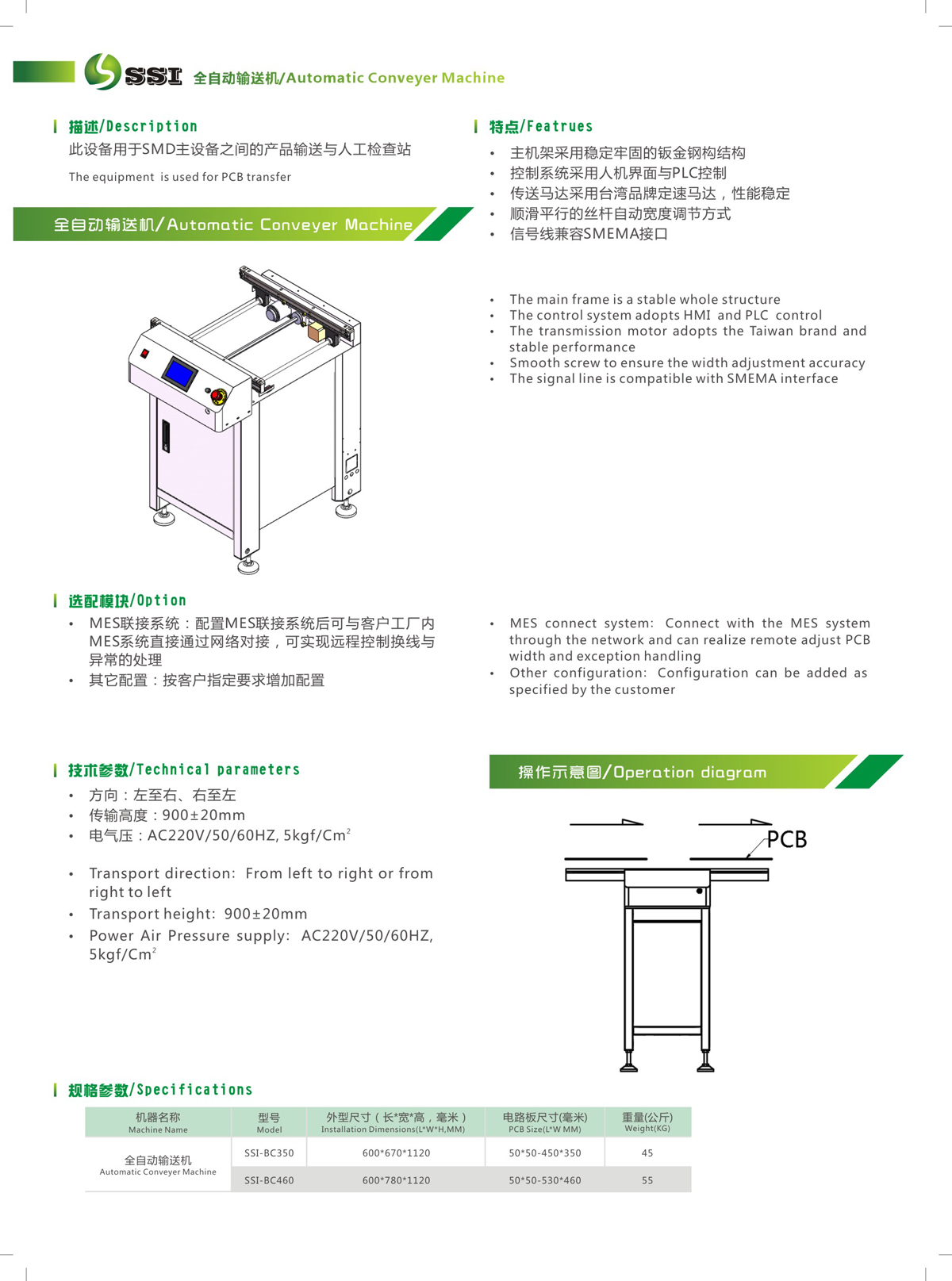 SSI 全自动输送机/Automatic Conveyer Machine

描述/Description

此设备用于SMD主设备之间的产品输送与人工检查站

The equipment is used for PCB transfer

全自动输送机/Automatic Conveyer Machine

特点/Featrues

• 主机架采用稳定牢固的钣金钢构结构
• 控制系统采用人机界面与PLC控制
• 传送马达采用台湾品牌定速马达，性能稳定
• 顺滑平行的丝杆自动宽度调节方式
• 信号线兼容SMEMA接口

• The main frame is a stable whole structure
• The control system adopts HMI and PLC control
• The transmission motor adopts the Taiwan brand and stable performance
• Smooth screw to ensure the width adjustment accuracy
• The signal line is compatible with SMEMA interface

选配模块/Option

• MES联接系统：配置MES联接系统后可与客户工厂内MES系统直接通过网络对接，可实现远程控制换线与异常的处理
• 其它配置：按客户指定要求增加配置

• MES connect system: Connect with the MES system through the network and can realize remote adjust PCB width and exception handling
• Other configuration: Configuration can be added as specified by the customer

技术参数/Technical parameters

• 方向：左至右、右至左
• 传输高度：900±20mm
• 电气压：AC220V/50/60HZ, 5kgf/Cm$^2$

• Transport direction: From left to right or from right to left
• Transport height: 900±20mm
• Power Air Pressure supply: AC220V/50/60HZ, 5kgf/Cm$^2$

操作示意图/Operation diagram

PCB

规格参数/Specifications

| 机器名称 Machine Name | 型号 Model | 外型尺寸（长*宽*高，毫米） Installation Dimensions(L*W*H,MM) | 电路板尺寸(毫米) PCB Size(L*W MM) | 重量(公斤) Weight(KG) |
|---|---|---|---|---|
| 全自动输送机 Automatic Conveyer Machine | SSI-BC350 | 600*670*1120 | 50*50-450*350 | 45 |
| | SSI-BC460 | 600*780*1120 | 50*50-530*460 | 55 |